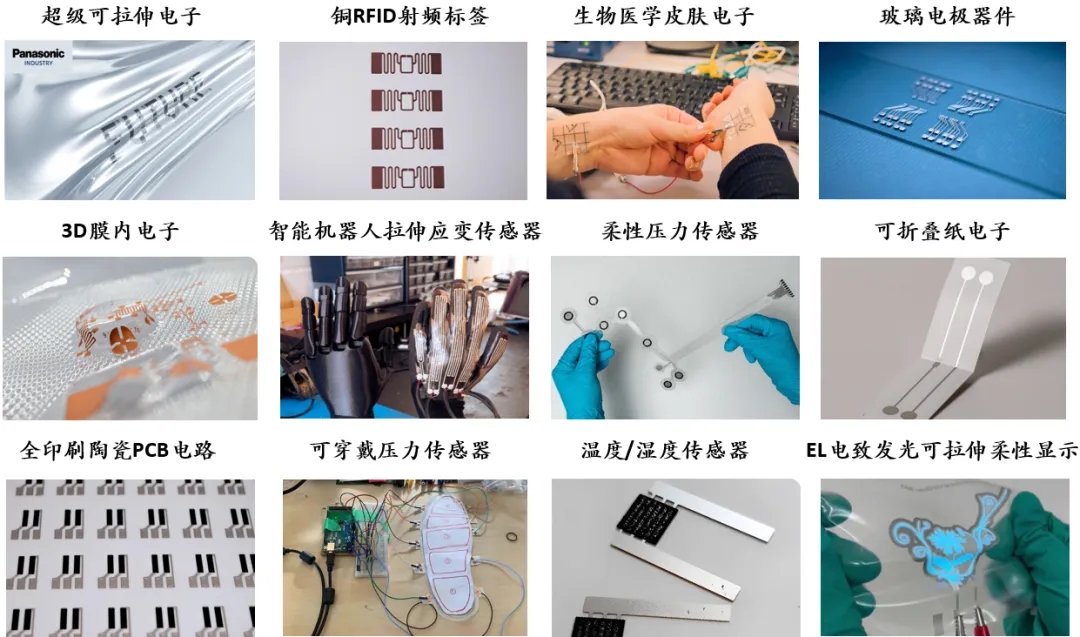 超级可拉伸电子

Panasonic
INDUSTRY

FUTURE

铜RFID射频标签

生物医学皮肤电子

玻璃电极器件

3D膜内电子

智能机器人拉伸应变传感器

柔性压力传感器

可折叠纸电子

全印刷陶瓷PCB电路

可穿戴压力传感器

温度/湿度传感器

EL电致发光可拉伸柔性显示