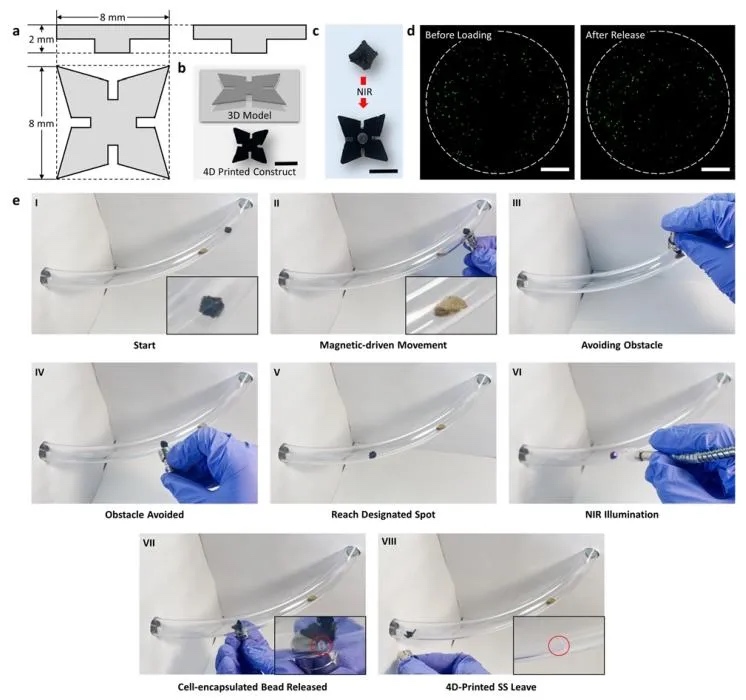 a

8 mm

2 mm

8 mm

b

3D Model

4D Printed Construct

c

NIR

d

Before Loading

After Release

e

I

Start

II

Magnetic-driven Movement

III

Avoiding Obstacle

IV

Obstacle Avoided

V

Reach Designated Spot

VI

NIR Illumination

VII

Cell-encapsulated Bead Released

VIII

4D-Printed SS Leave