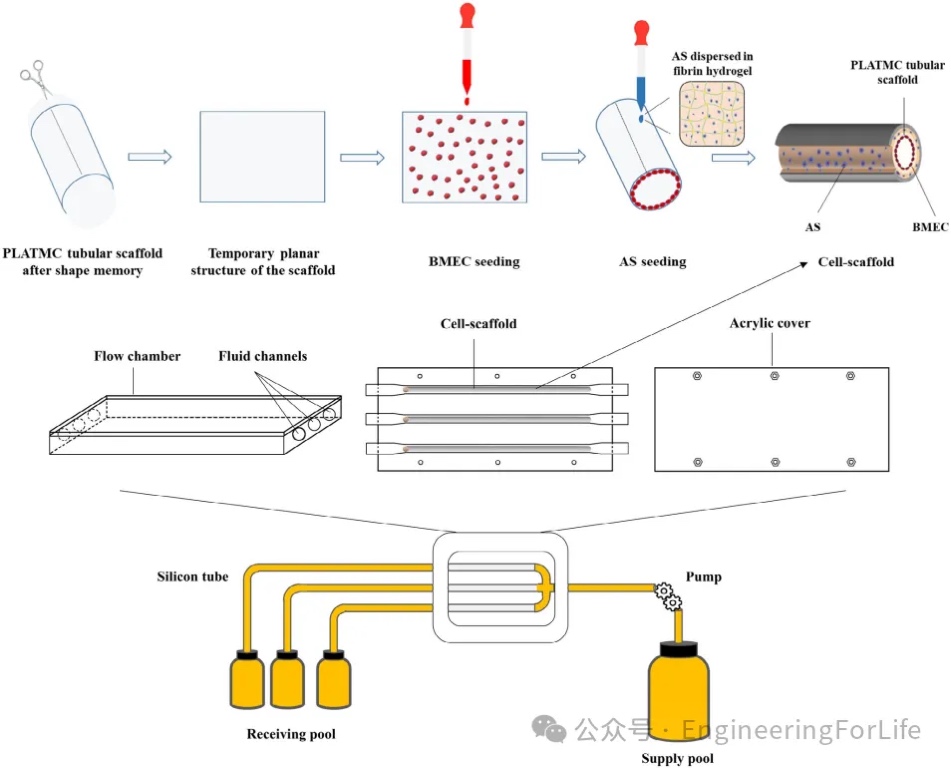 AS dispersed in fibrin hydrogel

PLATMC tubular scaffold

AS

BMEC

PLATMC tubular scaffold after shape memory

Temporary planar structure of the scaffold

BMEC seeding

AS seeding

Cell-scaffold

Flow chamber

Fluid channels

Cell-scaffold

Acrylic cover

Silicon tube

Pump

Receiving pool

Supply pool

公众号 · EngineeringForLife