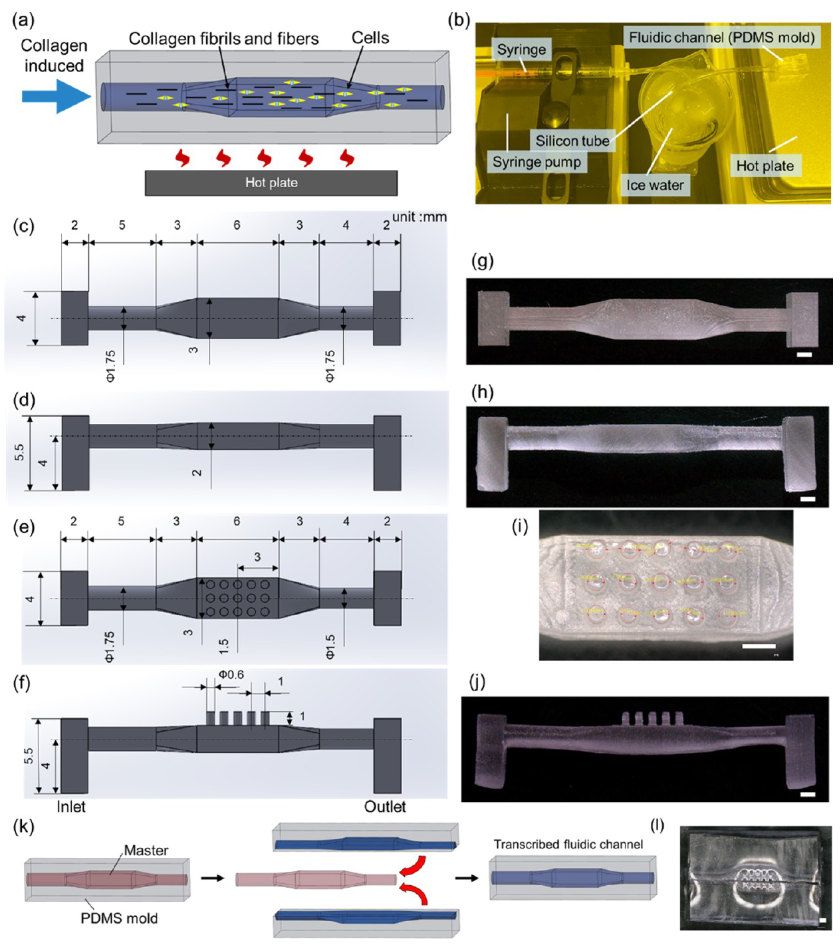 (a)

Collagen induced

Collagen fibrils and fibers

Cells

Hot plate

(b)

Syringe

Fluidic channel (PDMS mold)

Silicon tube

Syringe pump

Ice water

Hot plate

(c)

unit :mm

2 5 3 6 3 4 2

4

Φ1.75

3

Φ1.75

(d)

5.5

4

2

(e)

2 5 3 6 3 4 2

3

4

Φ1.75

3

1.5

Φ1.5

(f)

Φ0.6

1

1

5.5

4

Inlet

Outlet

(g)

(h)

(i)

(j)

(k)

Master

PDMS mold

Transcribed fluidic channel

(l)