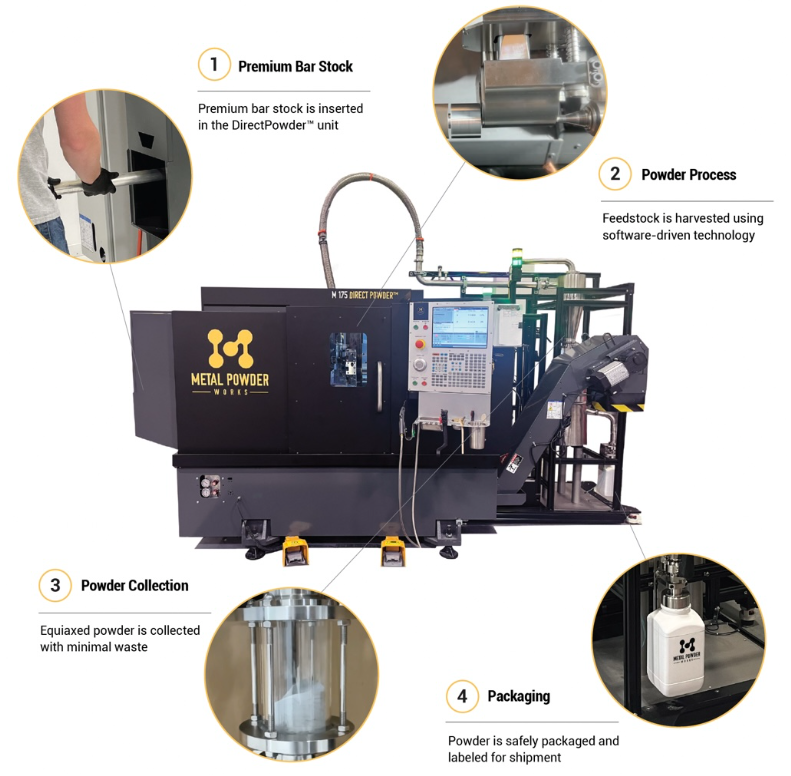 1 Premium Bar Stock

Premium bar stock is inserted in the DirectPowder™ unit

2 Powder Process

Feedstock is harvested using software-driven technology

M 175 DIRECT POWDER™

METAL POWDER WORKS

3 Powder Collection

Equiaxed powder is collected with minimal waste

METAL POWDER WORKS

4 Packaging

Powder is safely packaged and labeled for shipment