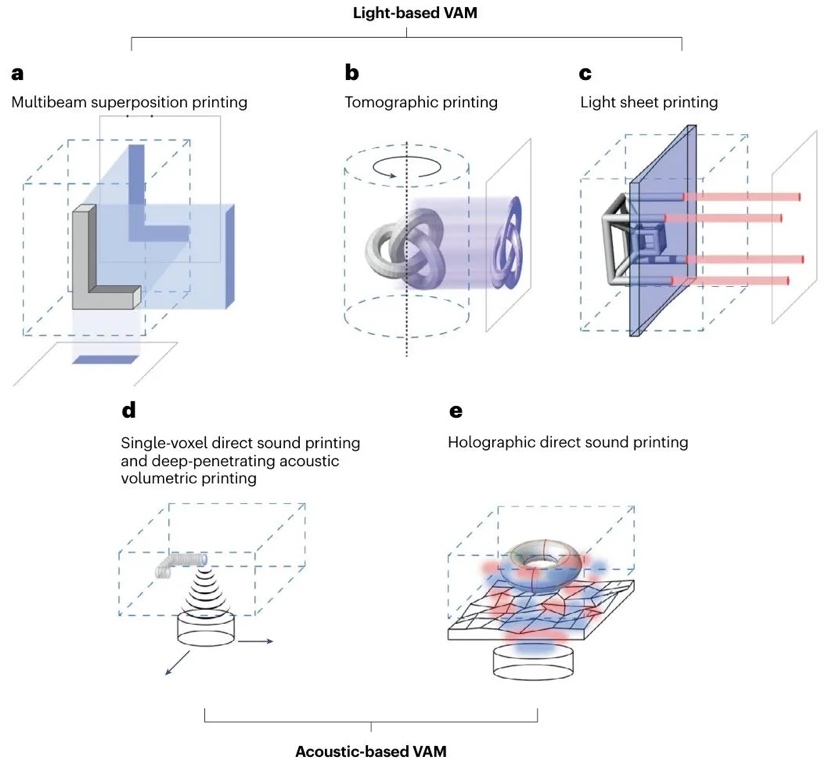 Light-based VAM

a
Multibeam superposition printing

b
Tomographic printing

c
Light sheet printing

d
Single-voxel direct sound printing and deep-penetrating acoustic volumetric printing

e
Holographic direct sound printing

Acoustic-based VAM