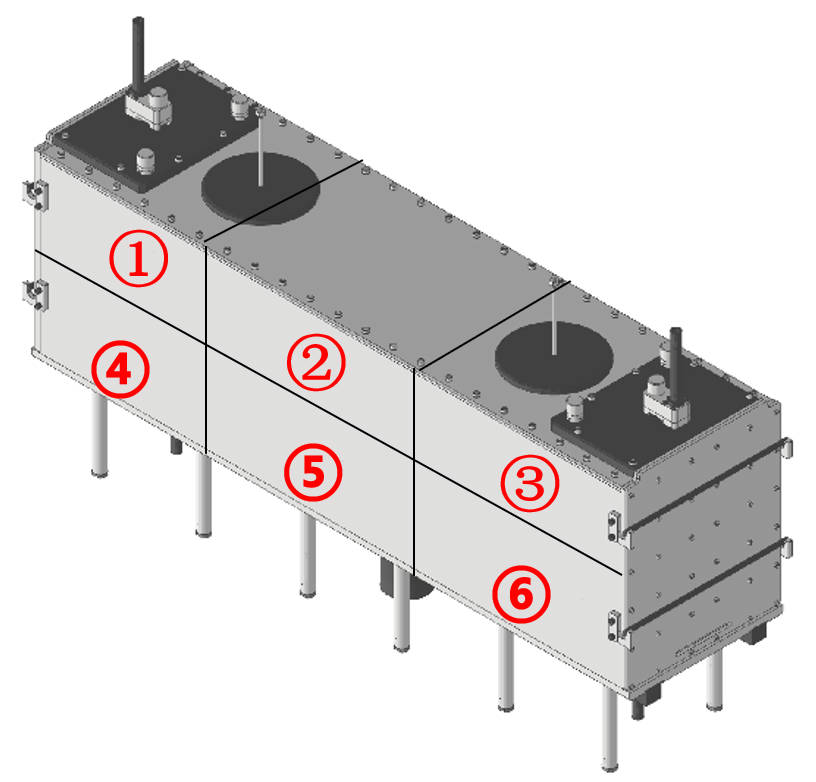 ①
②
③
④
⑤
⑥