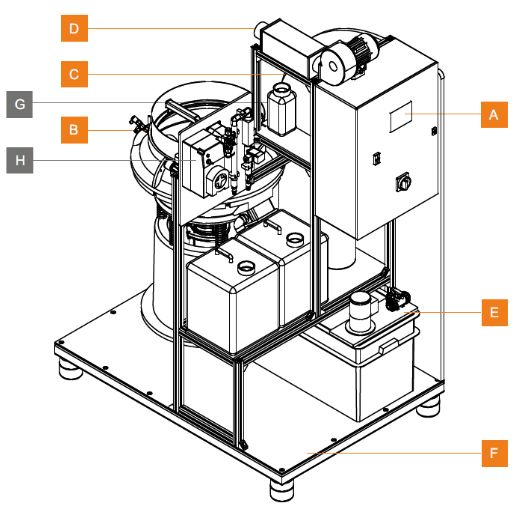 D
C
G
B
H
A
E
F