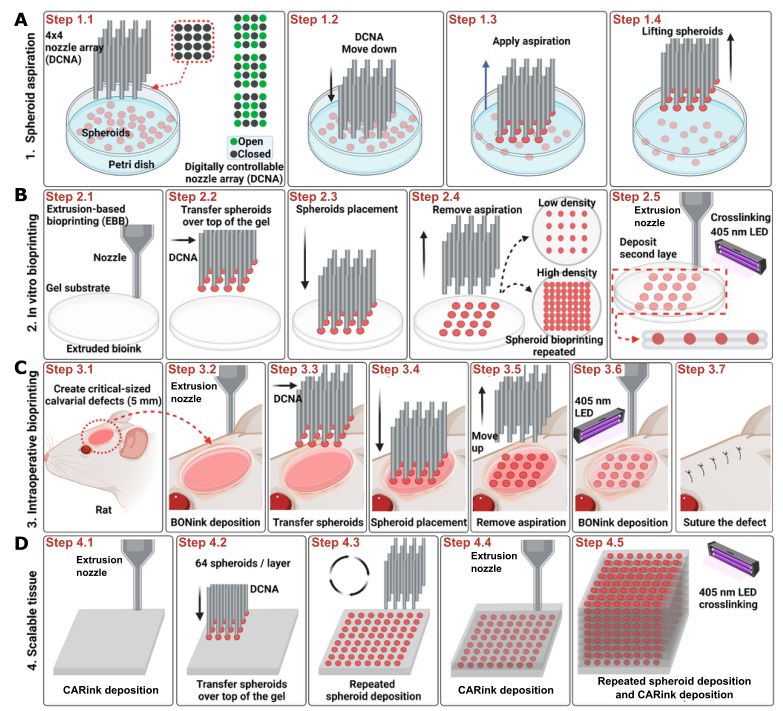 A

1. Spheroid aspiration

Step 1.1
4x4 nozzle array (DCNA)
Spheroids
Petri dish
Open
Closed
Digitally controllable nozzle array (DCNA)

Step 1.2
DCNA Move down

Step 1.3
Apply aspiration

Step 1.4
Lifting spheroids

B

2. In vitro bioprinting

Step 2.1
Extrusion-based bioprinting (EBB)
Nozzle
Gel substrate
Extruded bioink

Step 2.2
Transfer spheroids over top of the gel
DCNA

Step 2.3
Spheroids placement

Step 2.4
Remove aspiration
Low density
High density
Spheroid bioprinting repeated

Step 2.5
Extrusion nozzle
Crosslinking 405 nm LED
Deposit second laye

C

3. Intraoperative bioprinting

Step 3.1
Create critical-sized calvarial defects (5 mm)
Rat

Step 3.2
Extrusion nozzle
BONink deposition

Step 3.3
DCNA
Transfer spheroids

Step 3.4
Spheroid placement

Step 3.5
Move up
Remove aspiration

Step 3.6
405 nm LED
BONink deposition

Step 3.7
Suture the defect

D

4. Scalable tissue

Step 4.1
Extrusion nozzle
CARink deposition

Step 4.2
64 spheroids / layer
DCNA
Transfer spheroids over top of the gel

Step 4.3
Repeated spheroid deposition

Step 4.4
Extrusion nozzle
CARink deposition

Step 4.5
405 nm LED crosslinking
Repeated spheroid deposition and CARink deposition